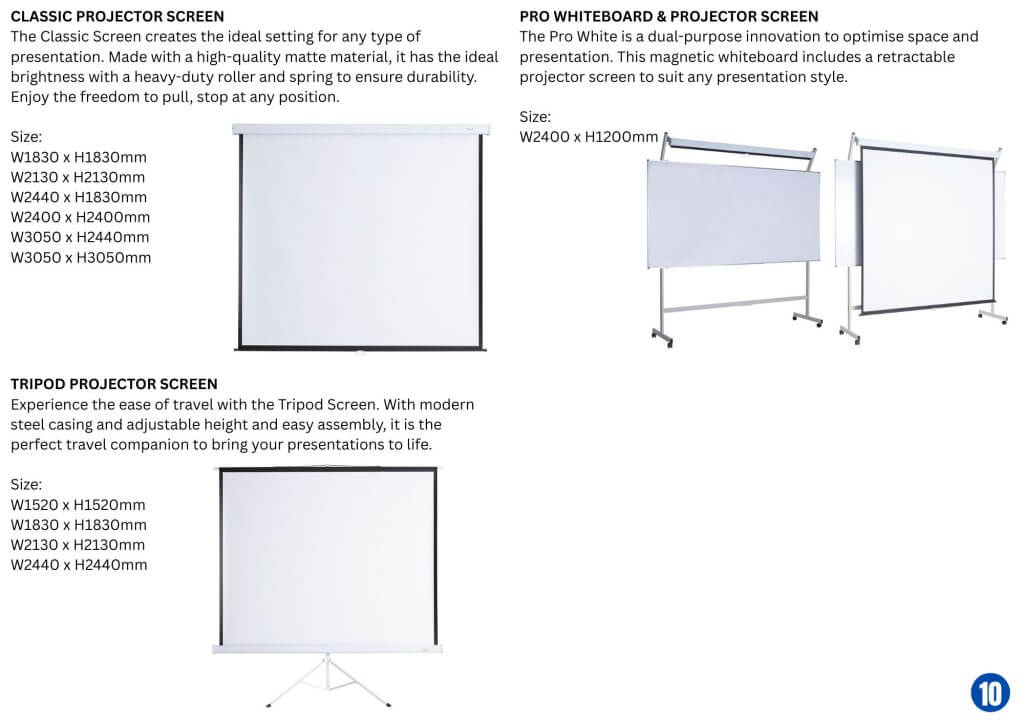 CLASSIC PROJECTOR SCREEN
The Classic Screen creates the ideal setting for any type of presentation. Made with a high-quality matte material, it has the ideal brightness with a heavy-duty roller and spring to ensure durability. Enjoy the freedom to pull, stop at any position.

Size:
W1830 x H1830mm
W2130 x H2130mm
W2440 x H1830mm
W2400 x H2400mm
W3050 x H2440mm
W3050 x H3050mm

TRIPOD PROJECTOR SCREEN
Experience the ease of travel with the Tripod Screen. With modern steel casing and adjustable height and easy assembly, it is the perfect travel companion to bring your presentations to life.

Size:
W1520 x H1520mm
W1830 x H1830mm
W2130 x H2130mm
W2440 x H2440mm

PRO WHITEBOARD & PROJECTOR SCREEN
The Pro White is a dual-purpose innovation to optimise space and presentation. This magnetic whiteboard includes a retractable projector screen to suit any presentation style.

Size:
W2400 x H1200mm

10